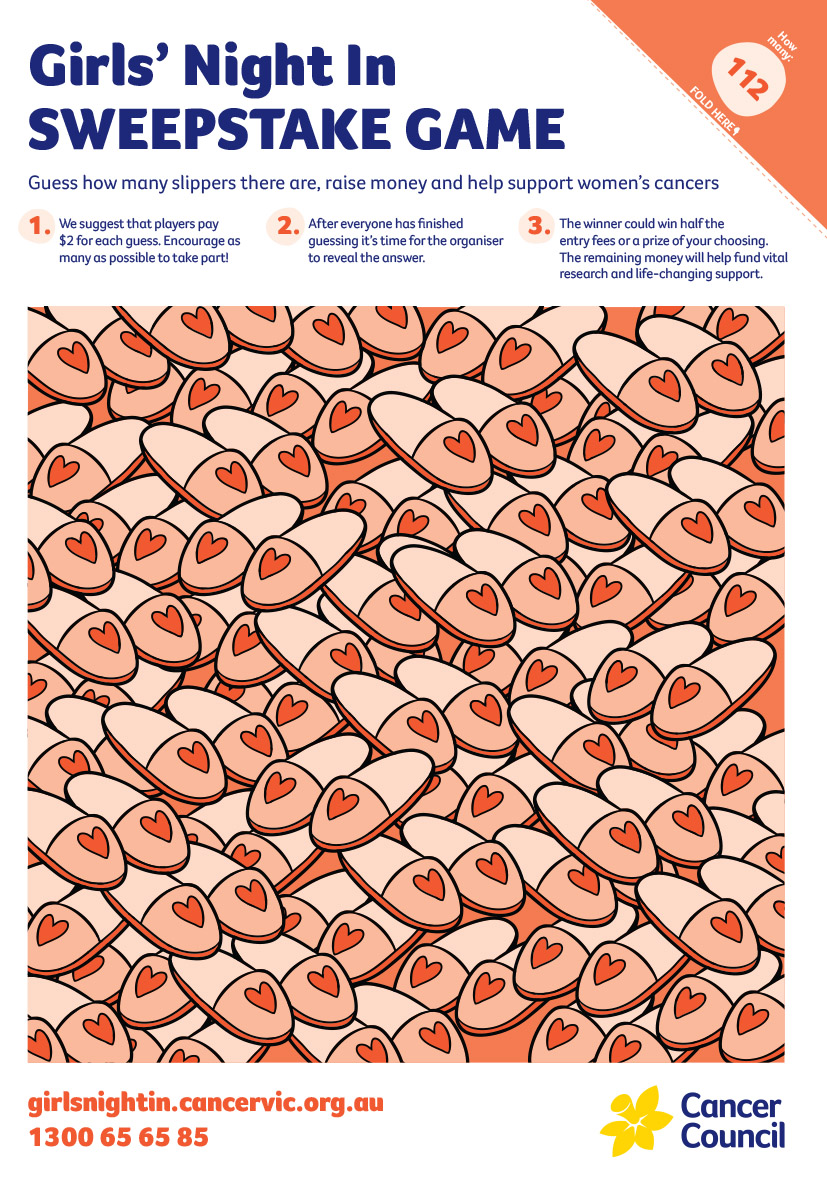 Girls' Night In
SWEEPSTAKE GAME

How many: 112

FOLD HERE

Guess how many slippers there are, raise money and help support women's cancers

1. We suggest that players pay $2 for each guess. Encourage as many as possible to take part!

2. After everyone has finished guessing it's time for the organiser to reveal the answer.

3. The winner could win half the entry fees or a prize of your choosing. The remaining money will help fund vital research and life-changing support.

girlsnightin.cancervic.org.au
1300 65 65 85

Cancer Council